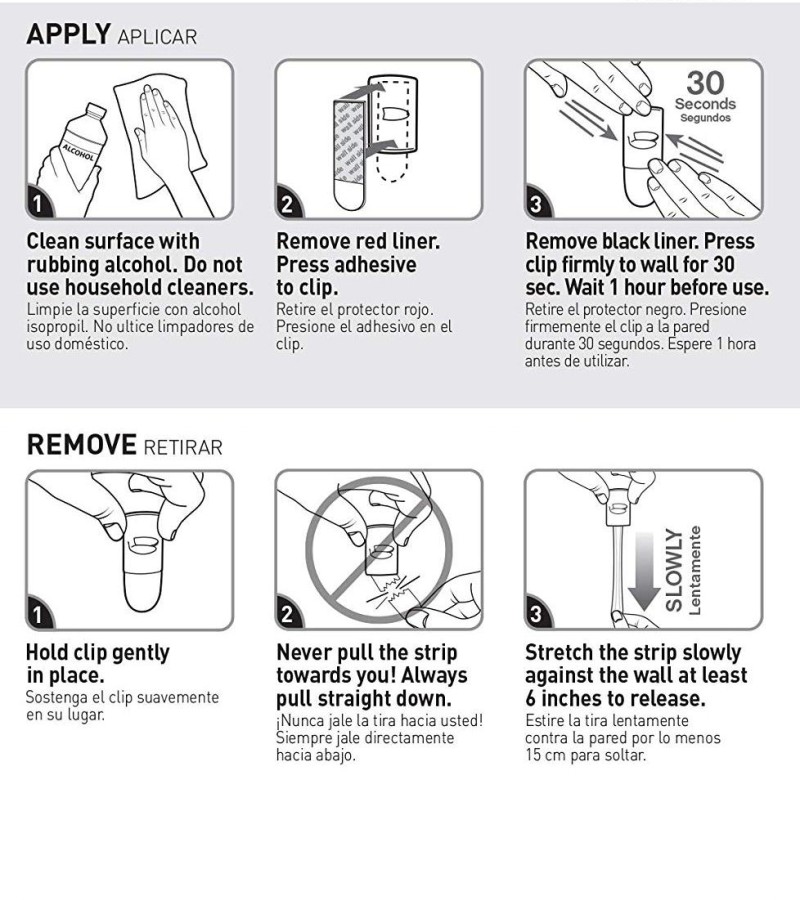 APPLY APLICAR

ALCOHOL

1

Clean surface with rubbing alcohol. Do not use household cleaners.
Limpie la superficie con alcohol isopropil. No ultice limpadores de uso doméstico.

wall side

2

Remove red liner. Press adhesive to clip.
Retire el protector rojo. Presione el adhesivo en el clip.

30 Seconds Segundos

3

Remove black liner. Press clip firmly to wall for 30 sec. Wait 1 hour before use.
Retire el protector negro. Presione firmemente el clip a la pared durante 30 segundos. Espere 1 hora antes de utilizar.

REMOVE RETIRAR

1

Hold clip gently in place.
Sostenga el clip suavemente en su lugar.

2

Never pull the strip towards you! Always pull straight down.
¡Nunca jale la tira hacia usted! Siempre jale directamente hacia abajo.

SLOWLY Lentamente

3

Stretch the strip slowly against the wall at least 6 inches to release.
Estire la tira lentamente contra la pared por lo menos 15 cm para soltar.